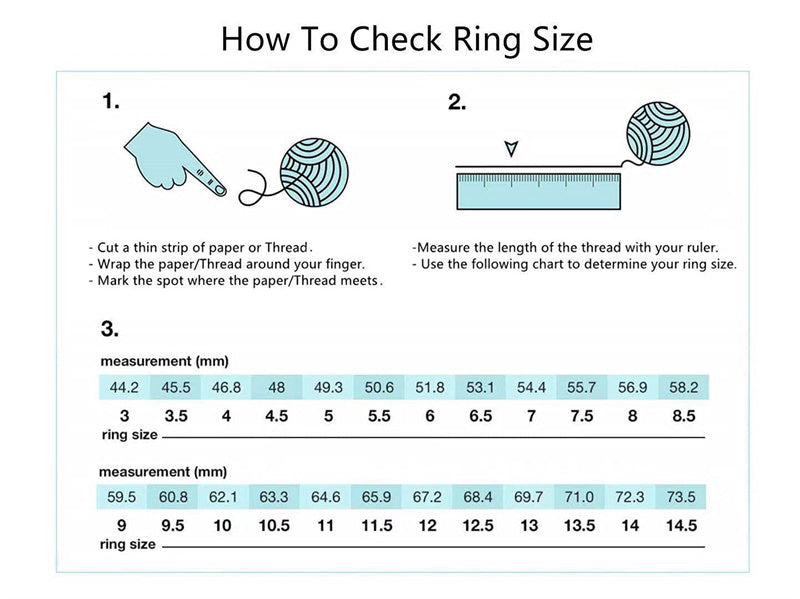 How To Check Ring Size

1.

- Cut a thin strip of paper or Thread.
- Wrap the paper/Thread around your finger.
- Mark the spot where the paper/Thread meets.

2.

-Measure the length of the thread with your ruler.
- Use the following chart to determine your ring size.

3.

measurement (mm)

| 44.2 | 45.5 | 46.8 | 48 | 49.3 | 50.6 | 51.8 | 53.1 | 54.4 | 55.7 | 56.9 | 58.2 |
|---|---|---|---|---|---|---|---|---|---|---|---|
| 3 | 3.5 | 4 | 4.5 | 5 | 5.5 | 6 | 6.5 | 7 | 7.5 | 8 | 8.5 |

ring size

measurement (mm)

| 59.5 | 60.8 | 62.1 | 63.3 | 64.6 | 65.9 | 67.2 | 68.4 | 69.7 | 71.0 | 72.3 | 73.5 |
|---|---|---|---|---|---|---|---|---|---|---|---|
| 9 | 9.5 | 10 | 10.5 | 11 | 11.5 | 12 | 12.5 | 13 | 13.5 | 14 | 14.5 |

ring size